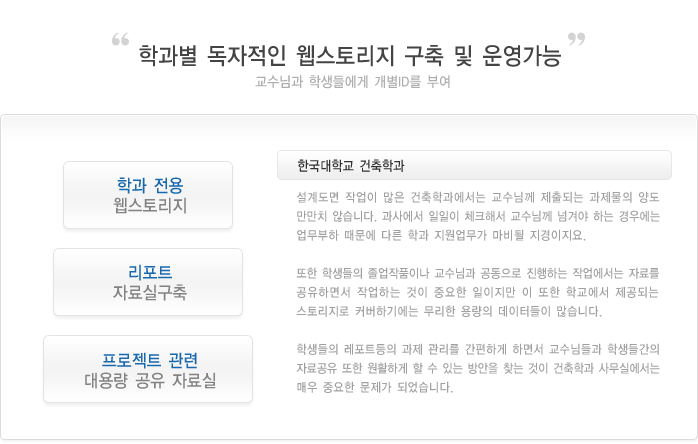 “ 학과별 독자적인 웹스토리지 구축 및 운영가능 ”

교수님과 학생들에게 개별ID를 부여

학과 전용
웹스토리지

리포트
자료실구축

프로젝트 관련
대용량 공유 자료실

한국대학교 건축학과

설계도면 작업이 많은 건축학과에서는 교수님께 제출되는 과제물의 양도 만만치 않습니다. 과사에서 일일이 체크해서 교수님께 넘겨야 하는 경우에는 업무부하 때문에 다른 학과 지원업무가 마비될 지경이지요.

또한 학생들의 졸업작품이나 교수님과 공동으로 진행하는 작업에서는 자료를 공유하면서 작업하는 것이 중요한 일이지만 이 또한 학교에서 제공되는 스토리지로 커버하기에는 무리한 용량의 데이터들이 많습니다.

학생들의 레포트등의 과제 관리를 간편하게 하면서 교수님들과 학생들간의 자료공유 또한 원활하게 할 수 있는 방안을 찾는 것이 건축학과 사무실에서는 매우 중요한 문제가 되었습니다.